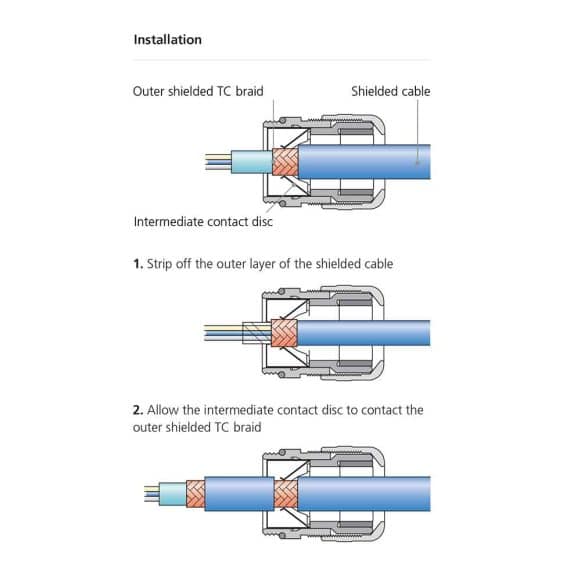 Installation

Outer shielded TC braid

Shielded cable

Intermediate contact disc

1. Strip off the outer layer of the shielded cable

2. Allow the intermediate contact disc to contact the outer shielded TC braid